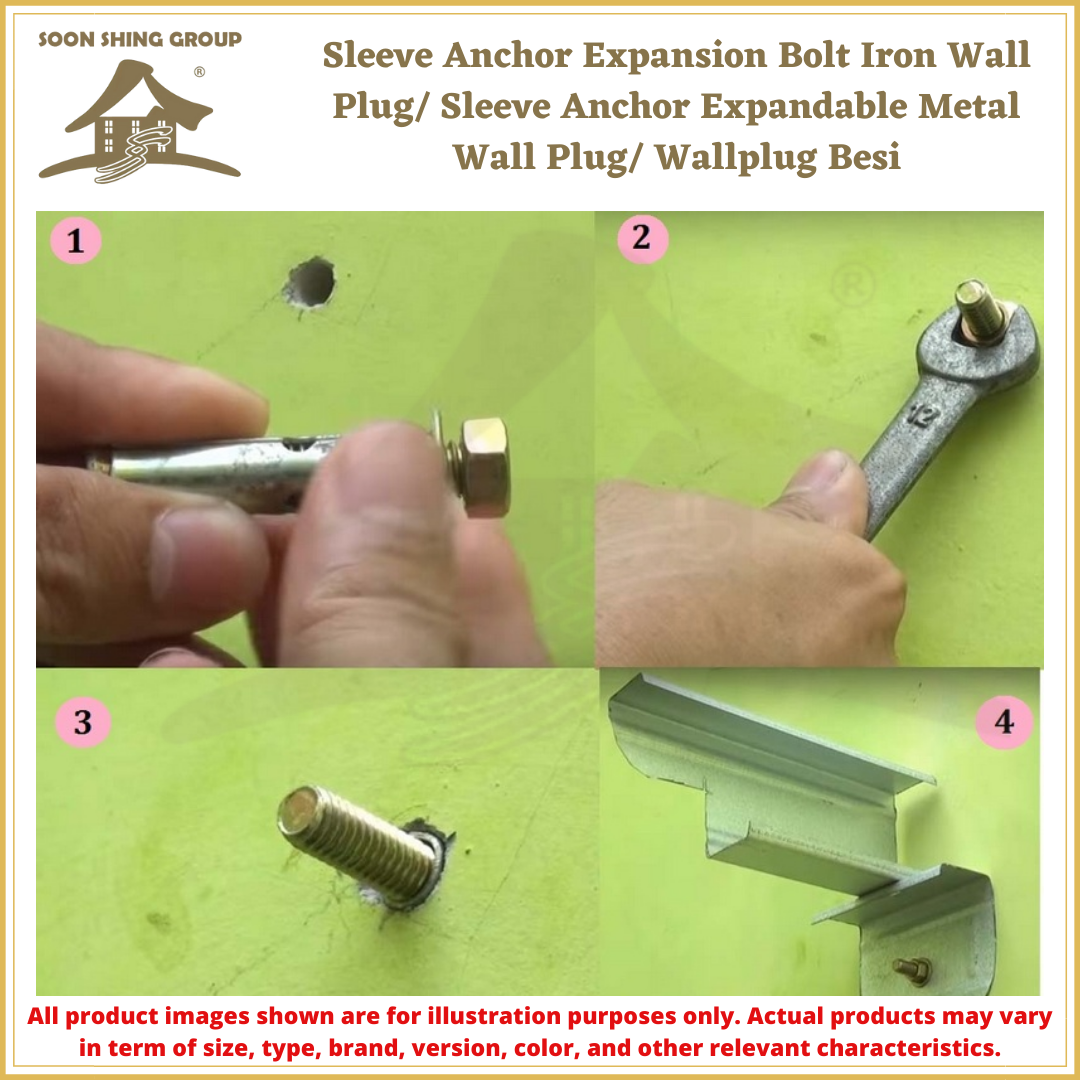 SOON SHING GROUP ®

Sleeve Anchor Expansion Bolt Iron Wall Plug/ Sleeve Anchor Expandable Metal Wall Plug/ Wallplug Besi

1

2

12

3

4

All product images shown are for illustration purposes only. Actual products may vary in term of size, type, brand, version, color, and other relevant characteristics.